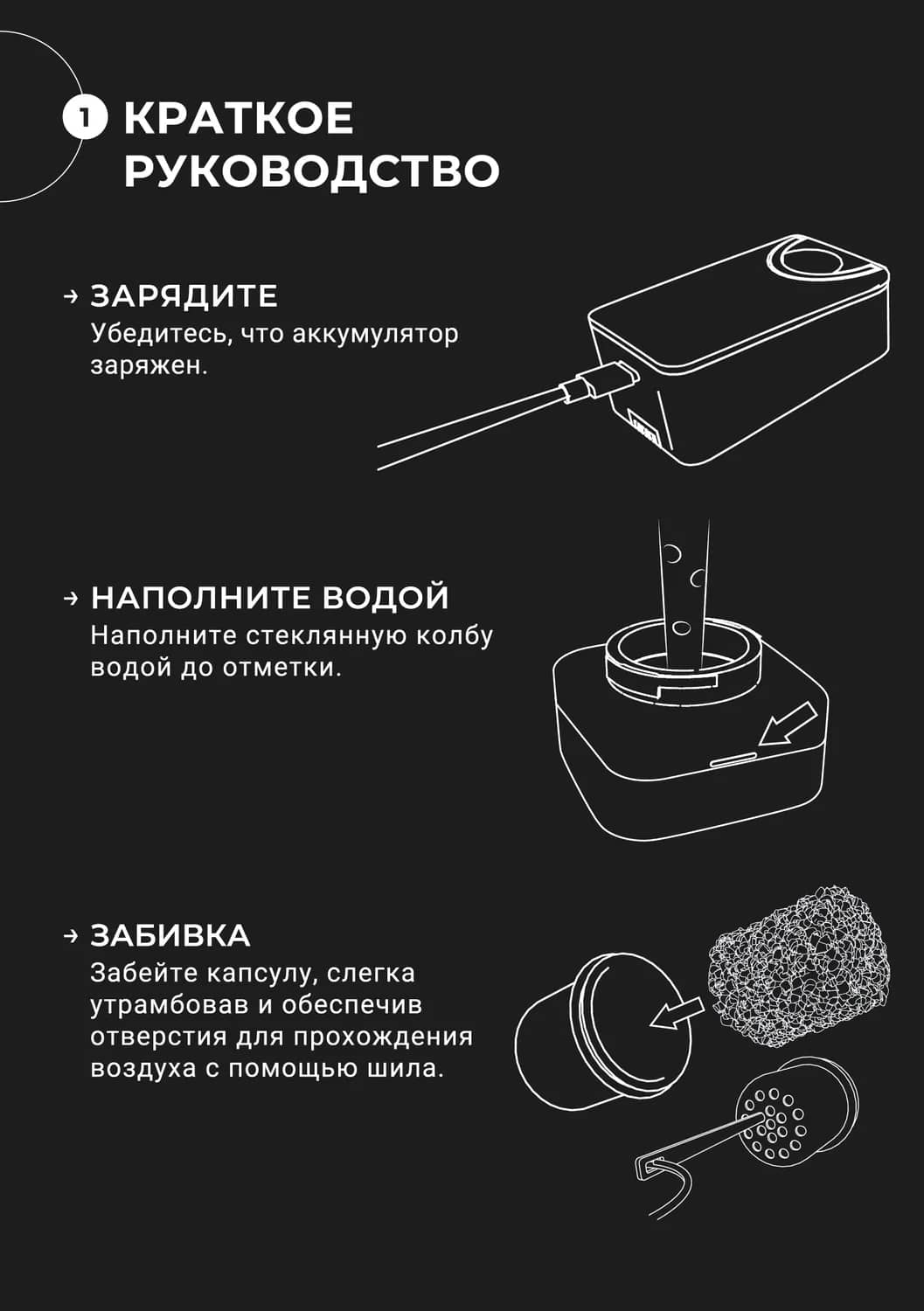 1 КРАТКОЕ РУКОВОДСТВО

→ ЗАРЯДИТЕ
Убедитесь, что аккумулятор заряжен.

→ НАПОЛНИТЕ ВОДОЙ
Наполните стеклянную колбу водой до отметки.

→ ЗАБИВКА
Забейте капсулу, слегка утрамбовав и обеспечив отверстия для прохождения воздуха с помощью шила.